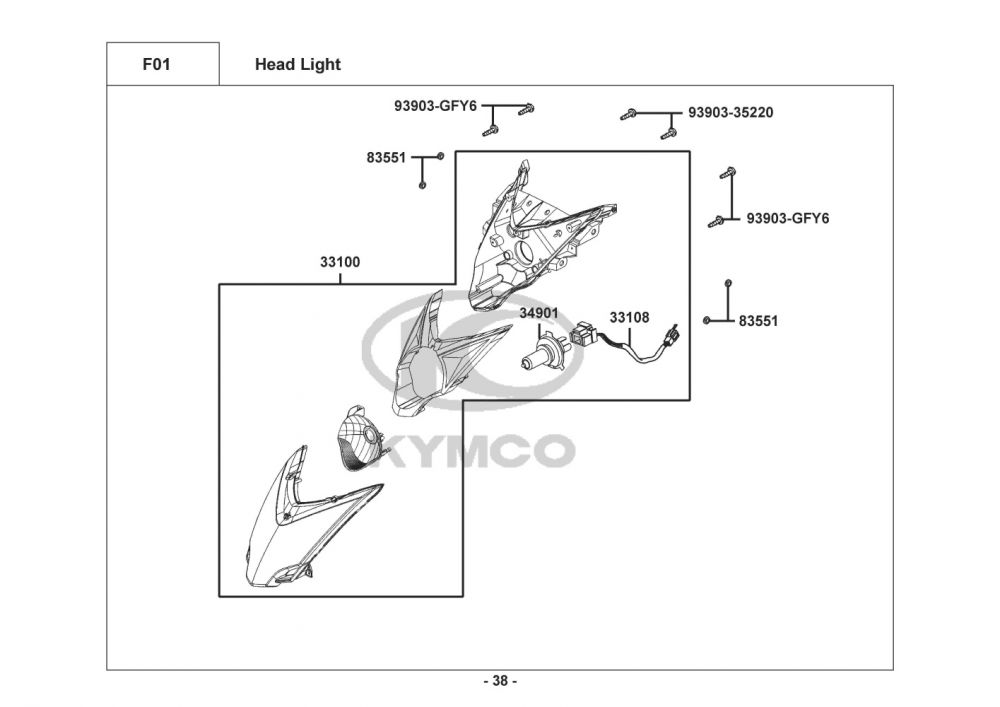 F01

Head Light

93903-GFY6

93903-35220

83551

93903-GFY6

33100

34901

33108

83551

KYMCO

- 38 -