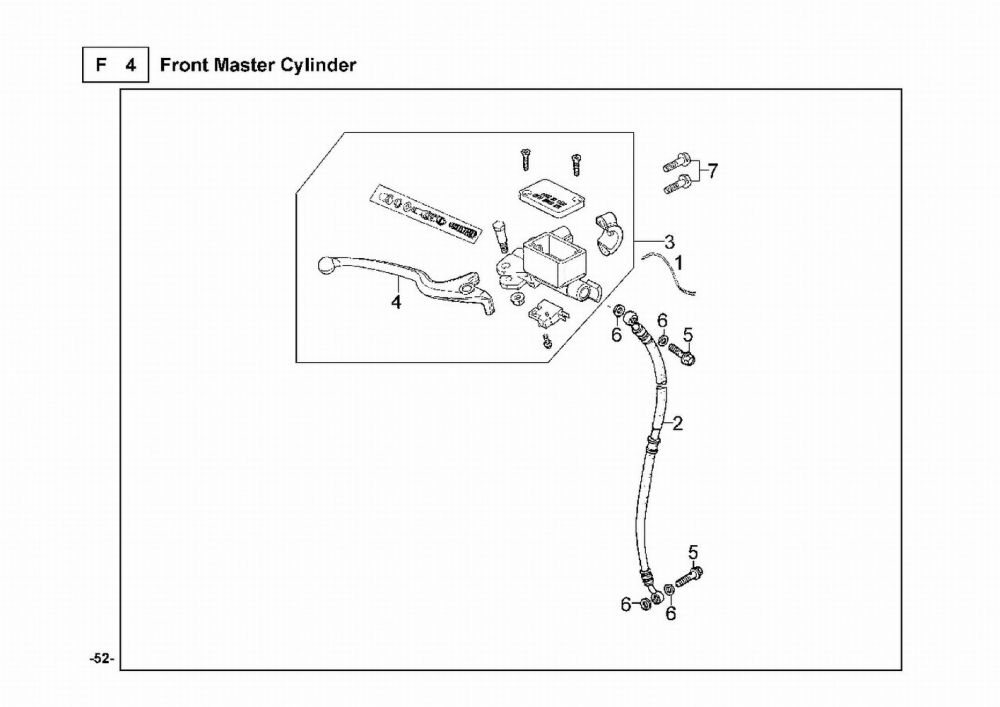 F 4 Front Master Cylinder

7

3

1

4

6

6

5

2

5

6

6

-52-