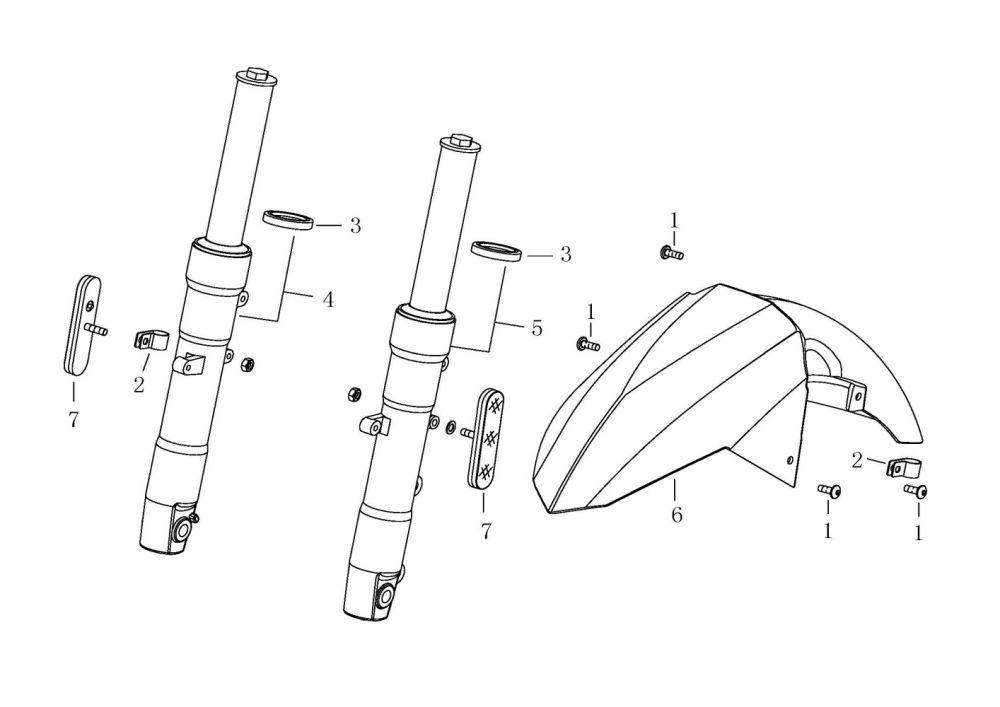 3
4
2
7
3
5
7
1
1
6
2
1
1