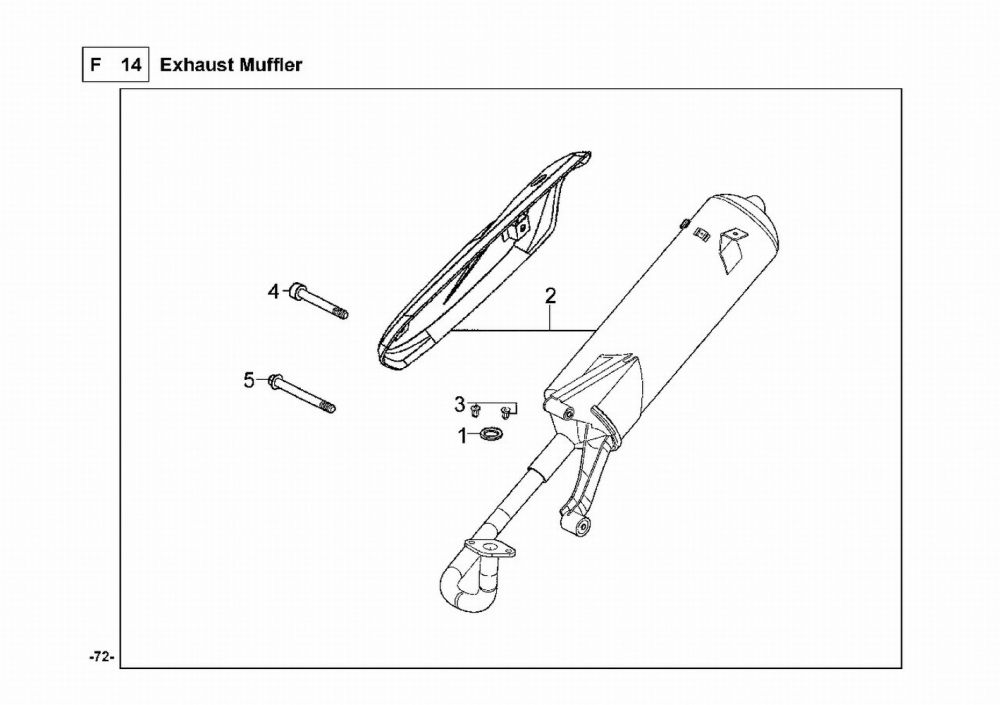 F 14 Exhaust Muffler

4
2
5
3
1

-72-