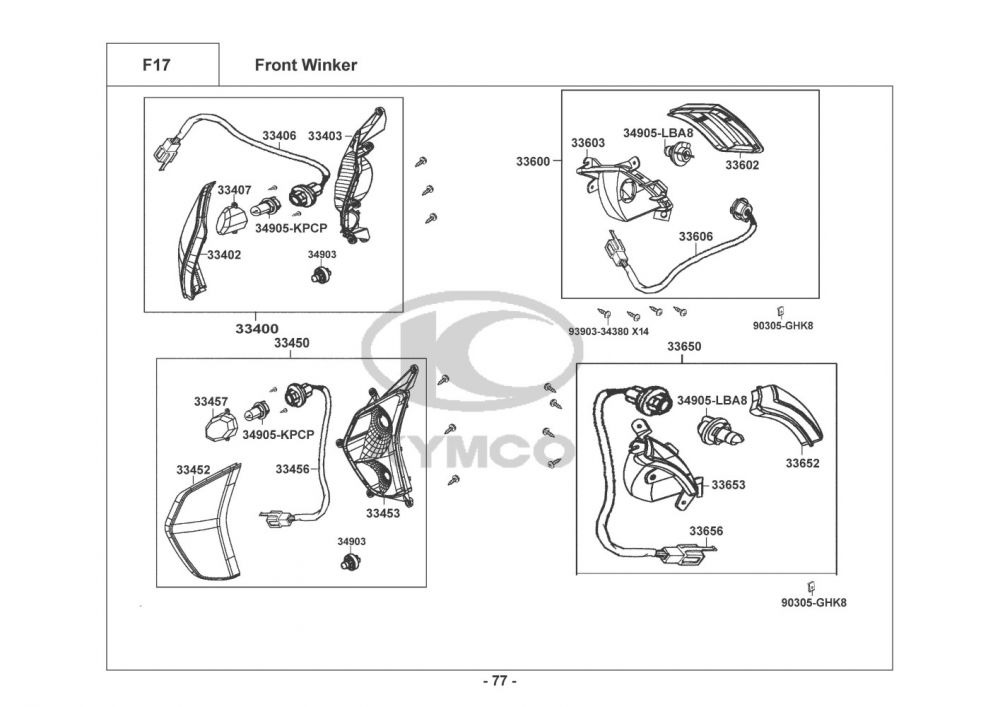 F17

Front Winker

33406
33403
33407
34905-KPCP
33402
34903
33400

33600
33603
34905-LBA8
33602
33606
93903-34380 X14
90305-GHK8

33450
33457
34905-KPCP
33452
33456
33453
34903

KYMCO

33650
34905-LBA8
33652
33653
33656
90305-GHK8

- 77 -