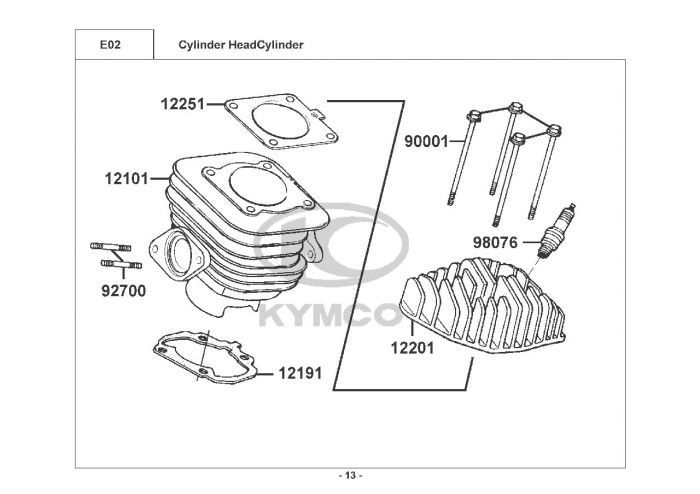 E02

Cylinder HeadCylinder

12251

12101

92700

12191

90001

98076

12201

KYMCO

- 13 -