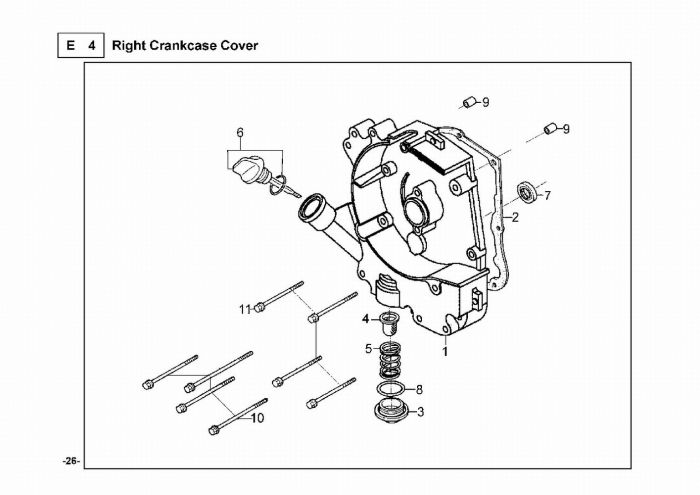 E 4 Right Crankcase Cover

9

9

6

7

2

11

4

1

5

8

3

10

-26-