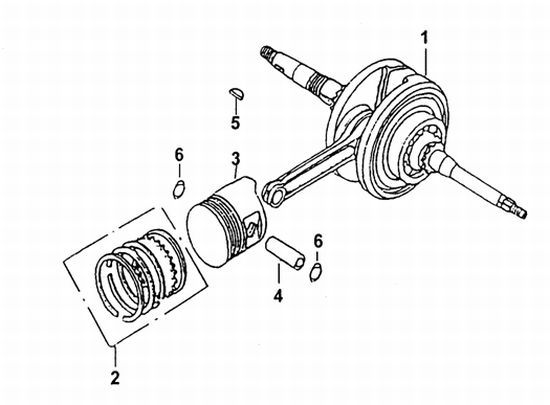 1
5
6
3
6
4
2