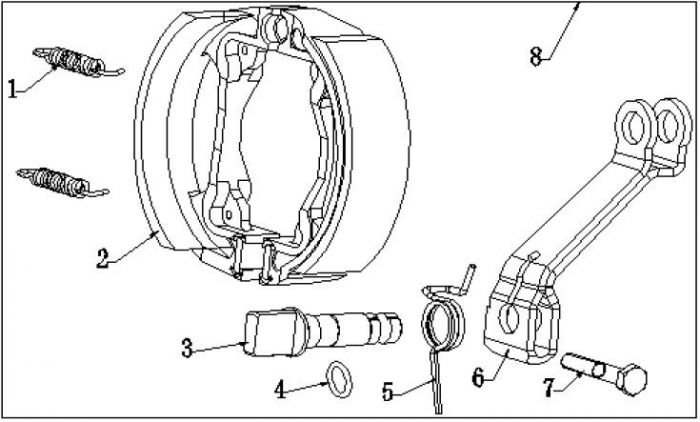 8
1
2
3
4
5
6
7