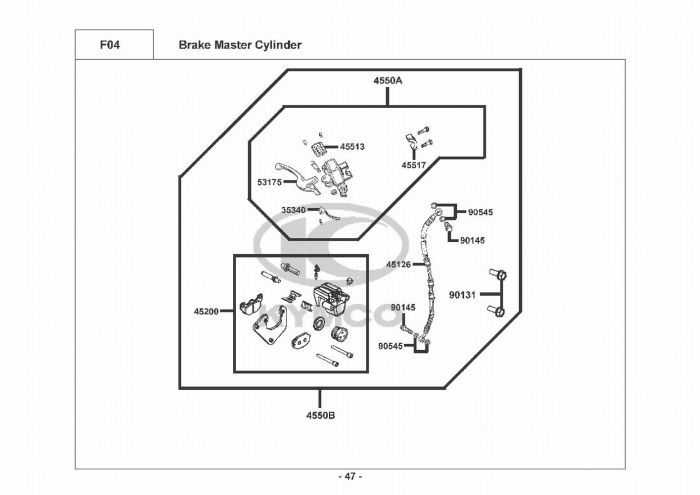 F04

Brake Master Cylinder

4550A

45513

45517

53175

35340

90545

90145

45126

90131

45200

90145

90545

KYMCO

4550B

- 47 -