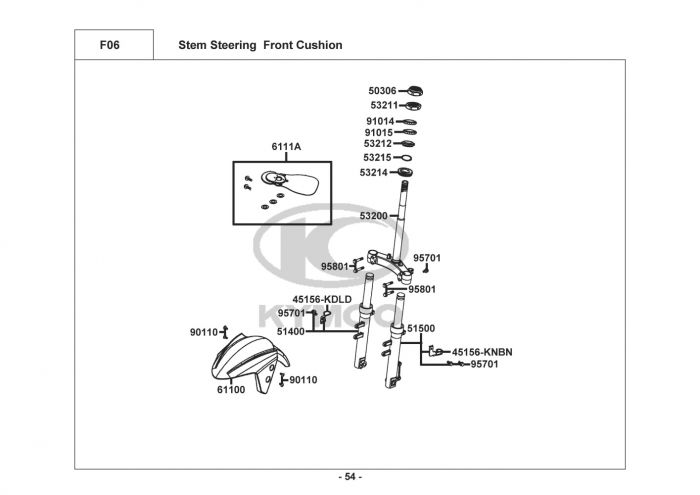 F06

Stem Steering Front Cushion

50306
53211
91014
91015
53212
53215
53214
6111A
53200
95801
95701
95801
45156-KDLD
95701
51400
51500
90110
45156-KNBN
95701
90110
61100

KYMCO

- 54 -