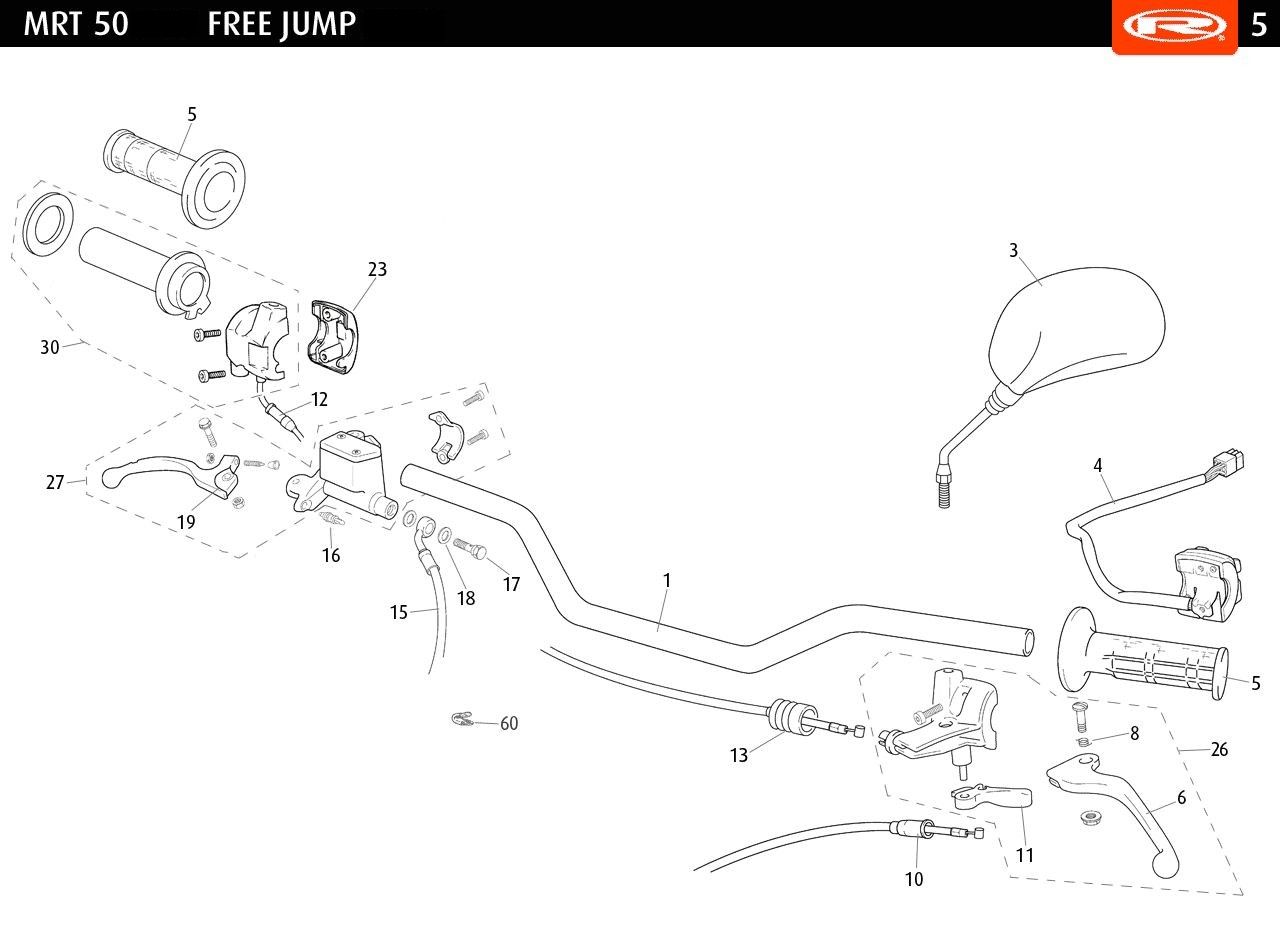 MRT 50 FREE JUMP

5

5
23
3
30
12
4
27
19
16
17
18
15
1
5
60
13
8
26
6
11
10