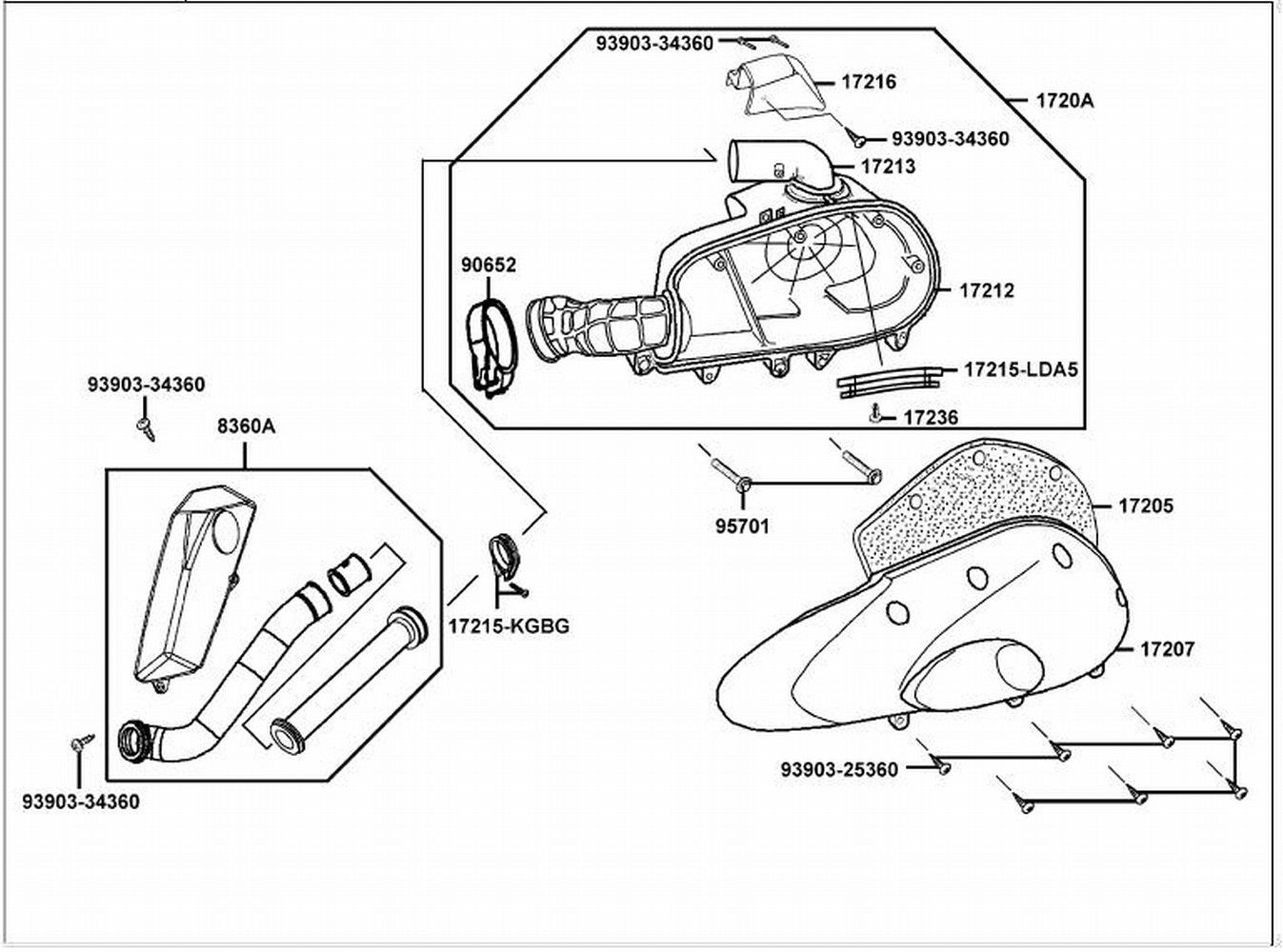 93903-34360
17216
1720A
93903-34360
17213
90652
17212
17215-LDA5
17236
93903-34360
8360A
95701
17205
17215-KGBG
17207
93903-25360
93903-34360