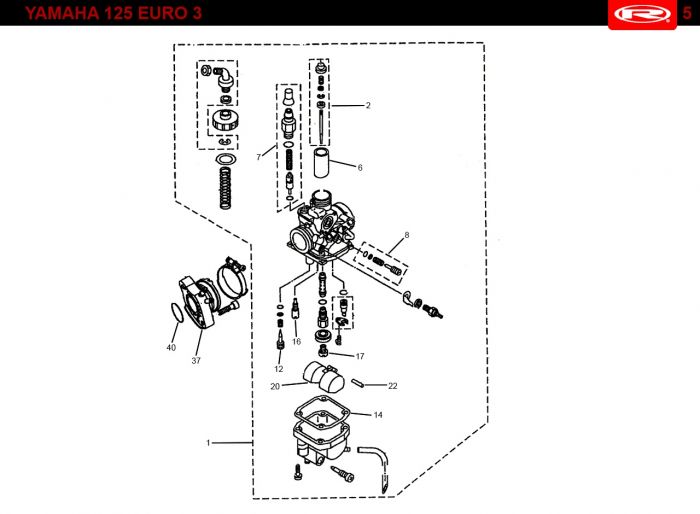 YAMAHA 125 EURO 3

5

2
7
6
8
40
37
16
12
17
20
22
14
1