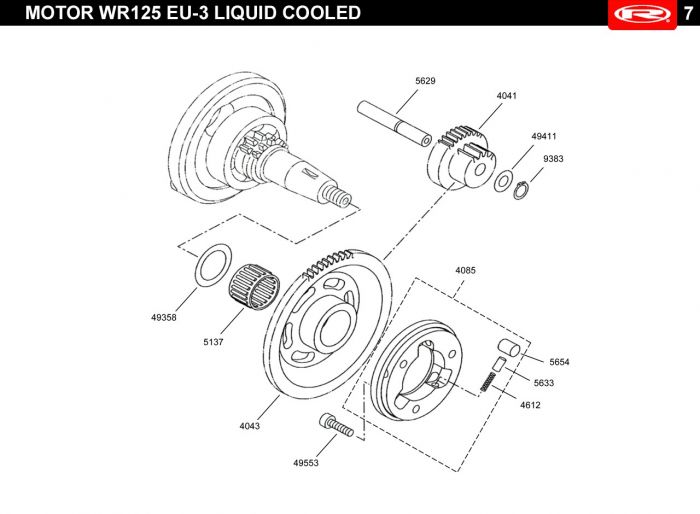 MOTOR WR125 EU-3 LIQUID COOLED

7

5629

4041

49411

9383

4085

49358

5137

5654

5633

4612

4043

49553