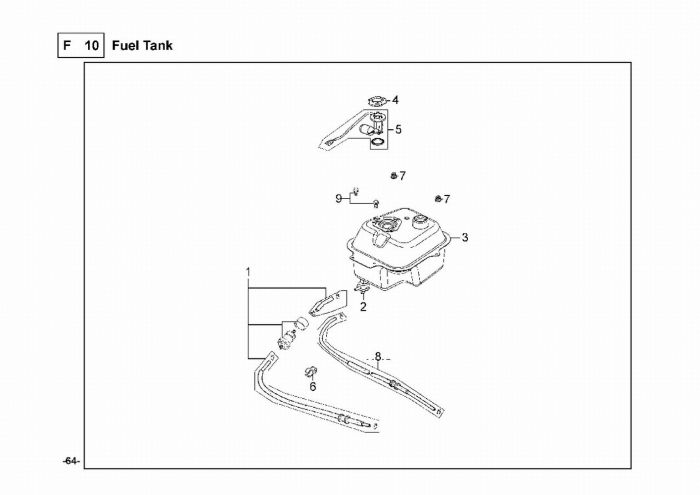 F 10 Fuel Tank

4
5
7
9
7
3
1
2
8
6

-64-