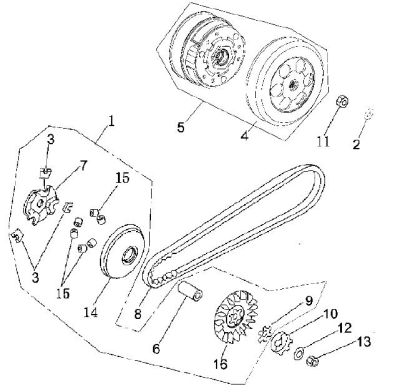 5
4
11
2
1
3
7
15
3
15
14
8
6
9
10
12
13
16