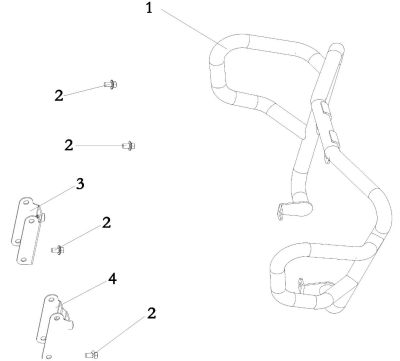 1
2
2
3
2
4
2