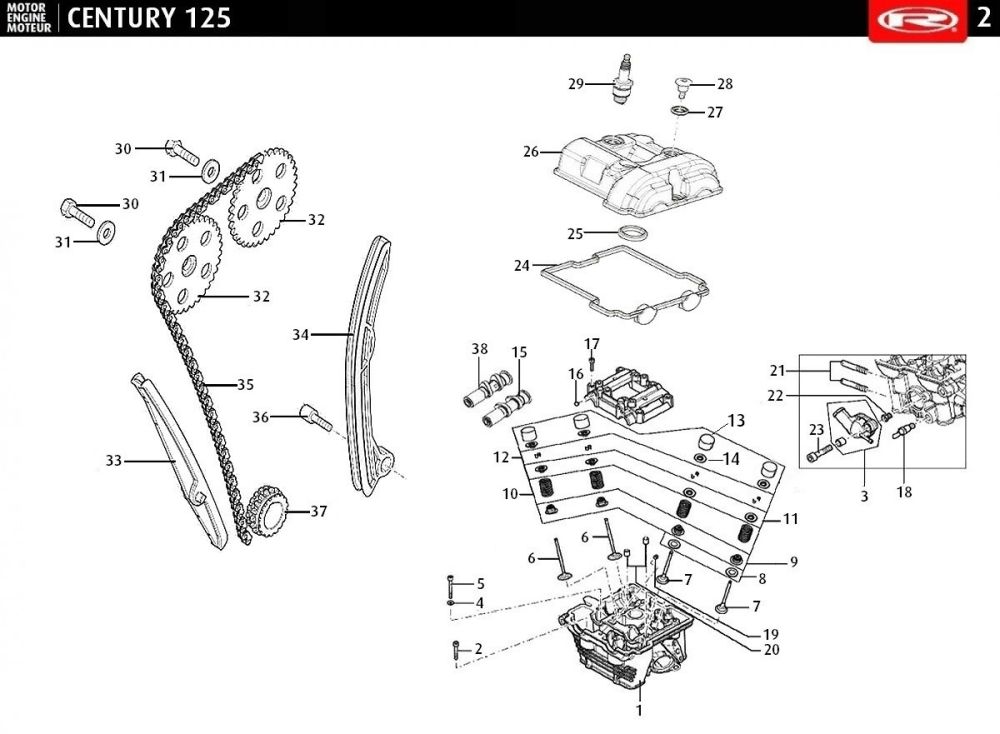 MOTOR ENGINE MOTEUR
CENTURY 125
2

29
28
27
26
25
24
30
31
30
31
32
32
34
35
36
33
37
38
15
17
16
13
12
14
10
11
21
22
23
3
18
6
6
9
8
7
7
5
4
2
19
20
1