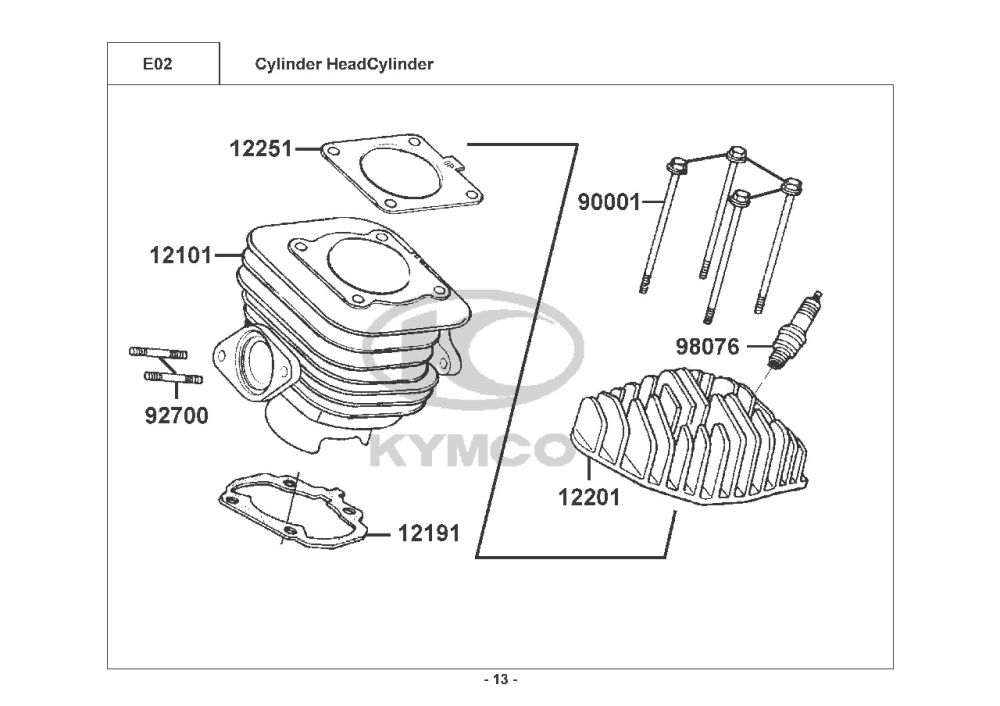 E02

Cylinder HeadCylinder

12251

12101

92700

12191

90001

98076

12201

KYMCO

- 13 -