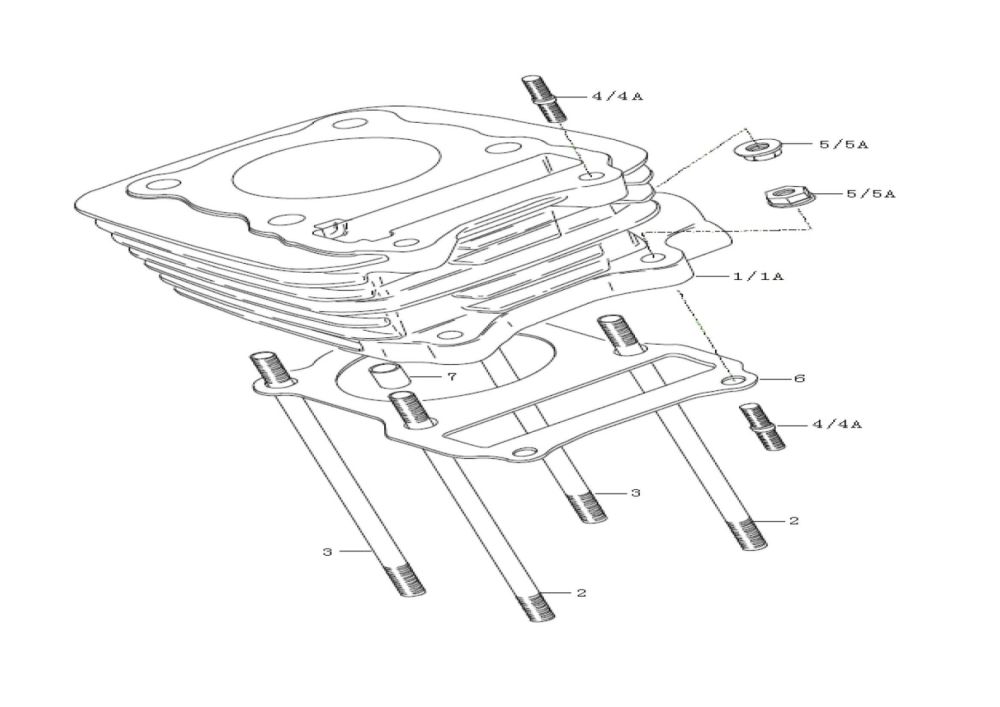 4/4A
5/5A
5/5A
1/1A
7
6
4/4A
3
2
3
2