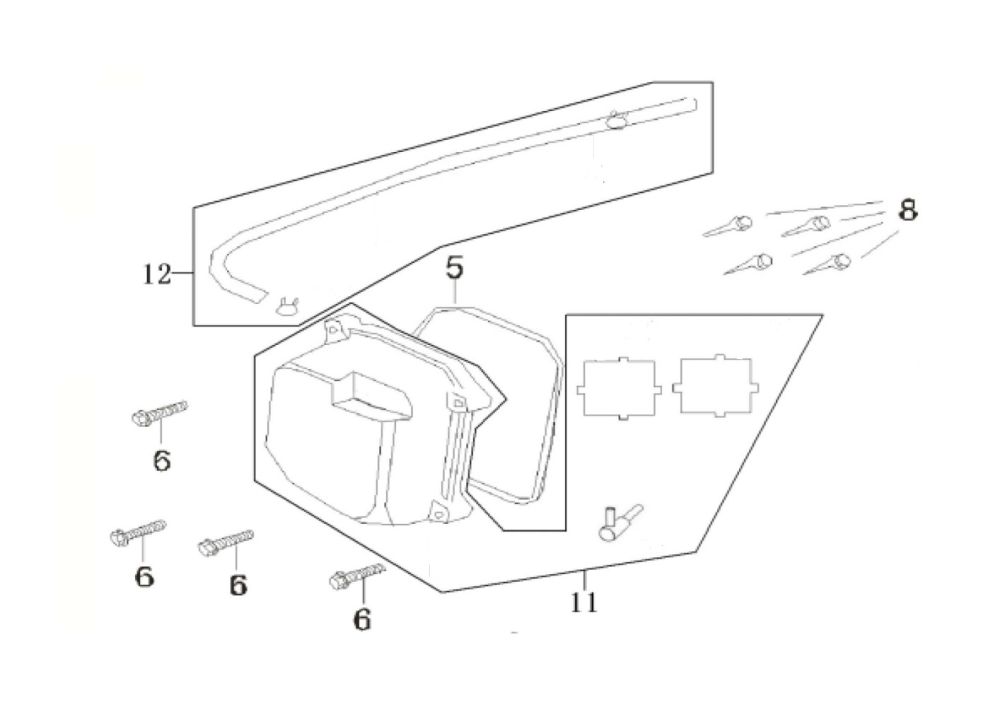 12
8
5
6
6
6
6
11