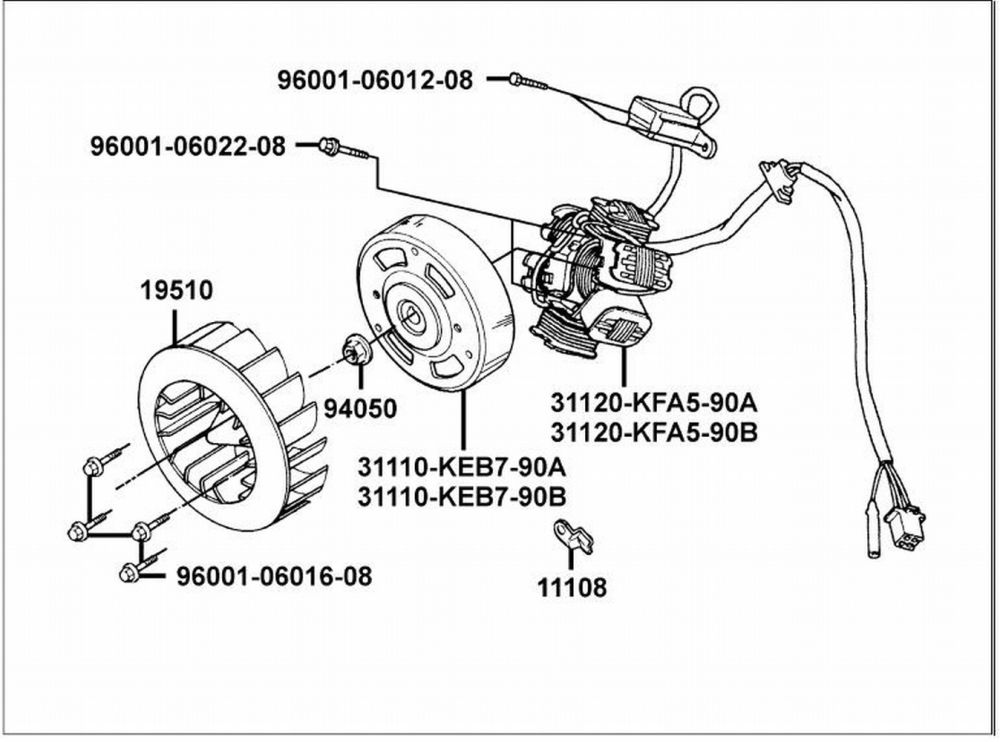 96001-06012-08
96001-06022-08
19510
94050
31120-KFA5-90A
31120-KFA5-90B
31110-KEB7-90A
31110-KEB7-90B
96001-06016-08
11108