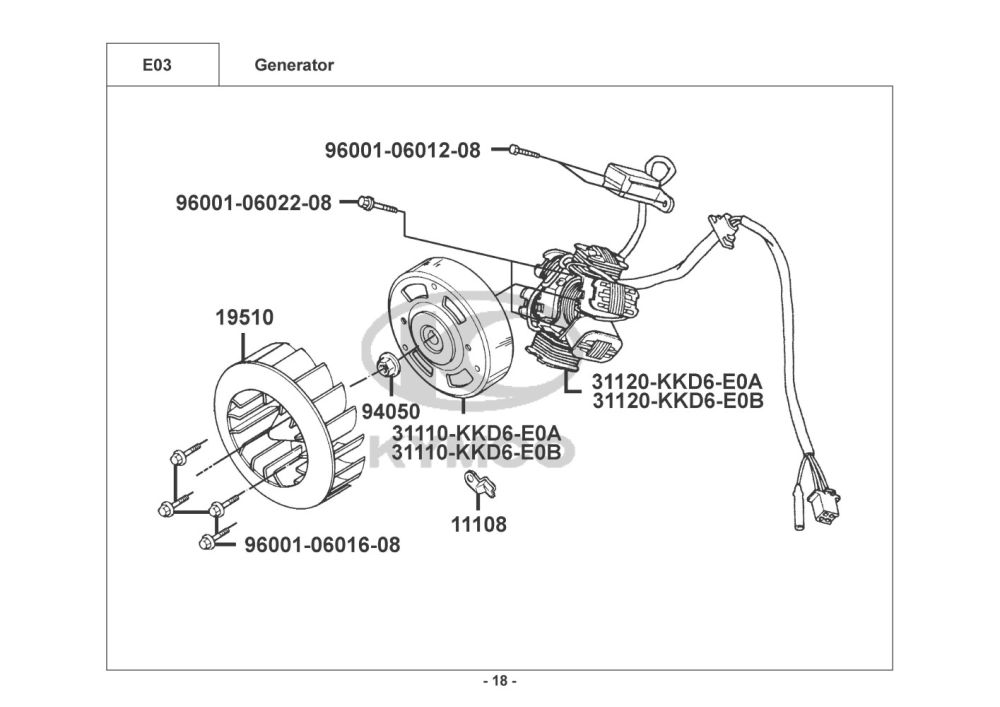 E03

Generator

96001-06012-08

96001-06022-08

19510

94050

31110-KKD6-E0A
31110-KKD6-E0B

31120-KKD6-E0A
31120-KKD6-E0B

11108

96001-06016-08

KYMCO

- 18 -