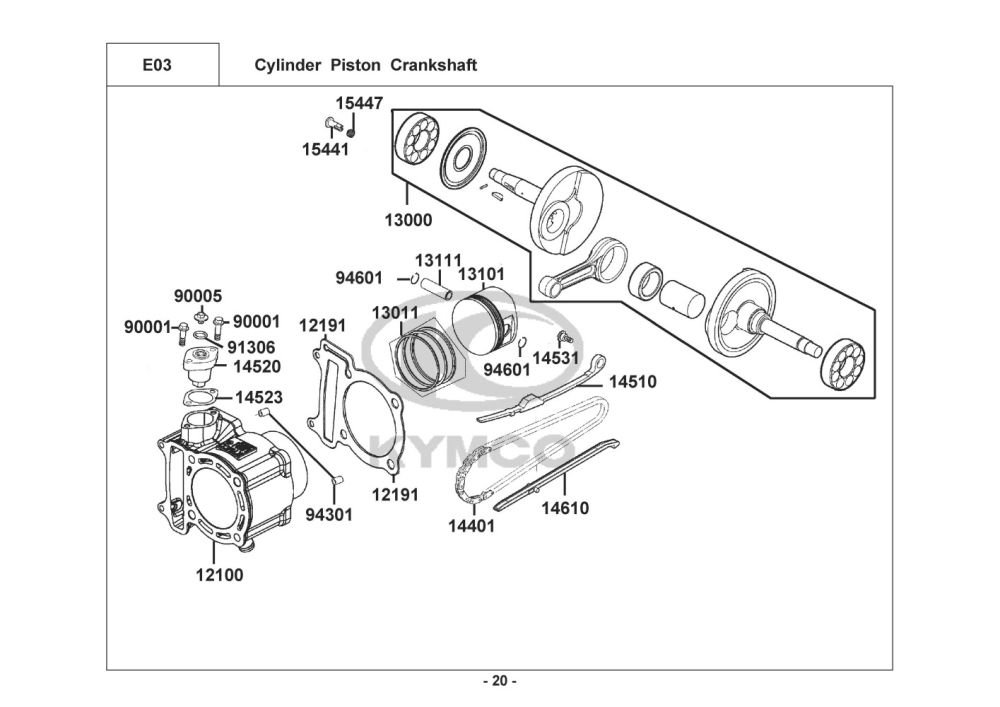 E03

Cylinder Piston Crankshaft

15447
15441
13000
94601
13111
13101
90005
90001
90001
91306
14520
14523
12191
13011
94601
14531
14510
KYMCO
94301
12191
14401
14610
12100

- 20 -