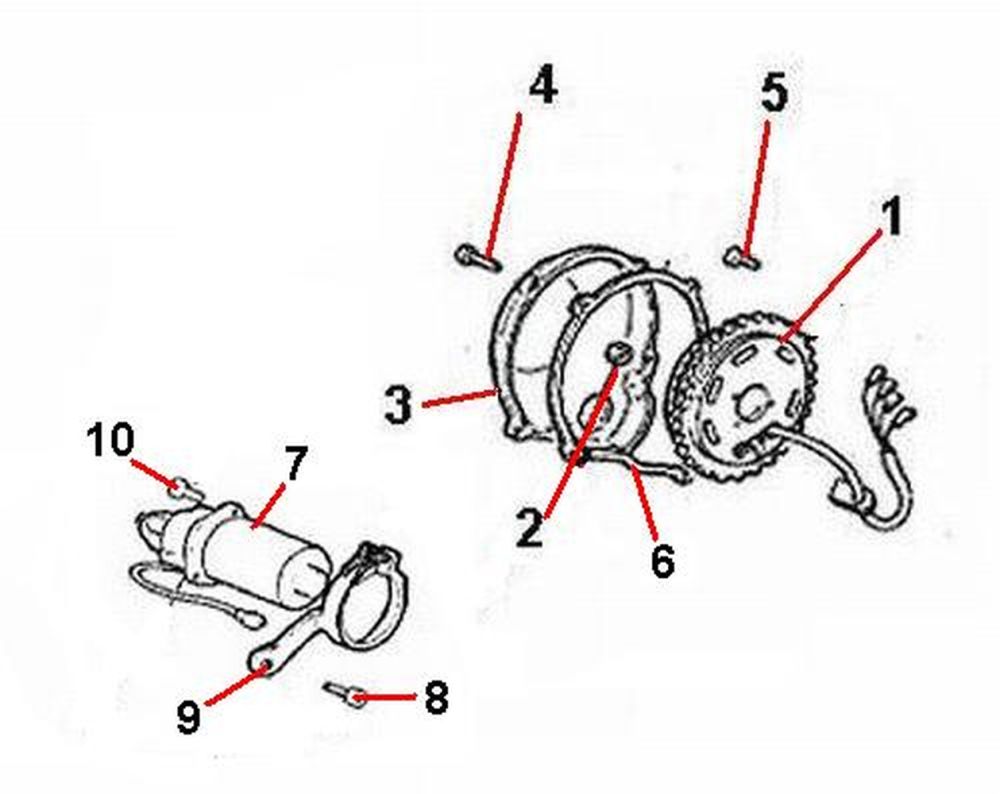 4
5
1
3
10
7
2
6
9
8