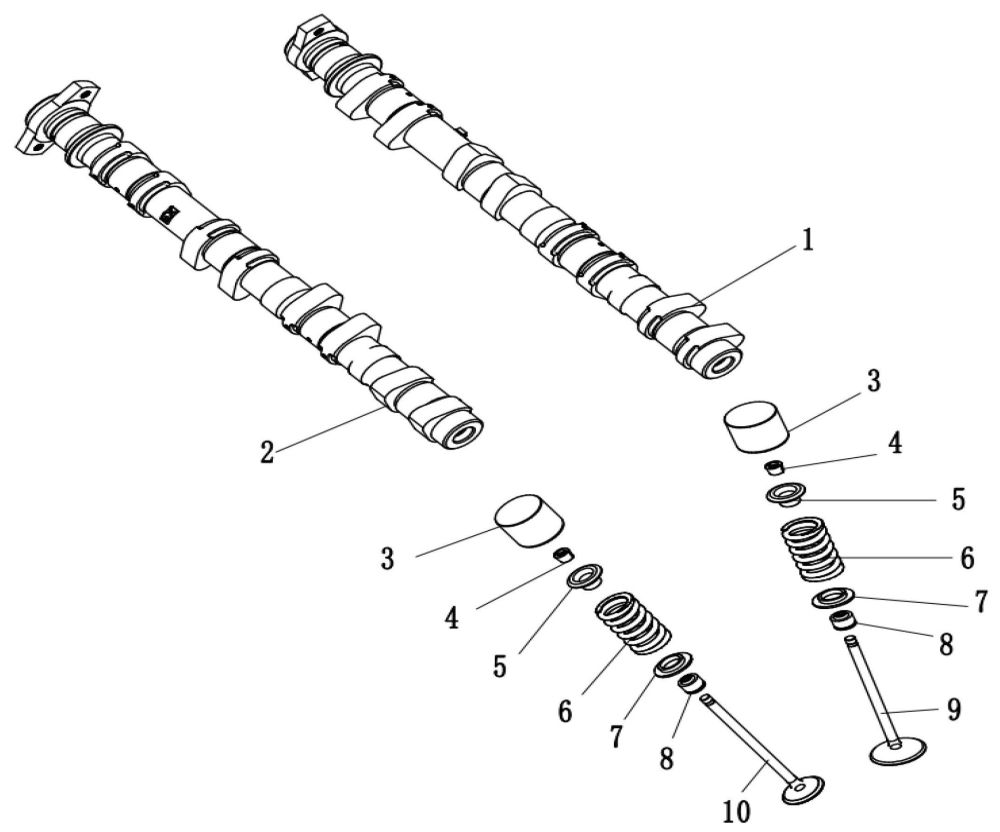 1
2
3
4
5
6
7
8
9
3
4
5
6
7
8
10