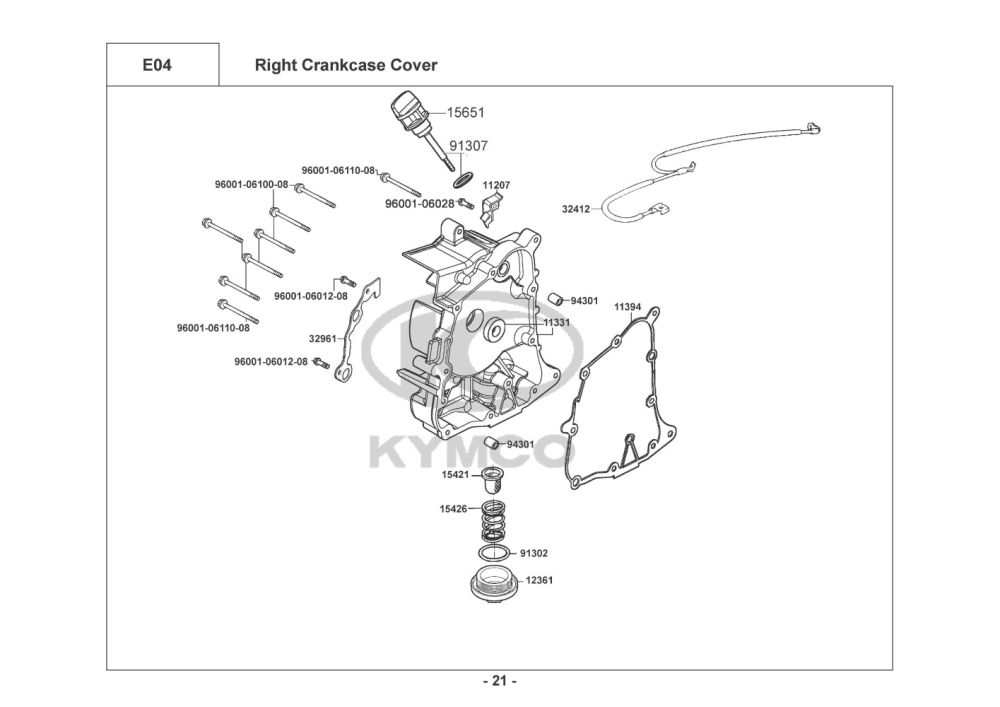 E04

Right Crankcase Cover

15651

91307

96001-06110-08

96001-06100-08

11207

96001-06028

32412

96001-06012-08

94301

11394

11331

96001-06110-08

32961

96001-06012-08

KYMCO

94301

15421

15426

91302

12361

- 21 -