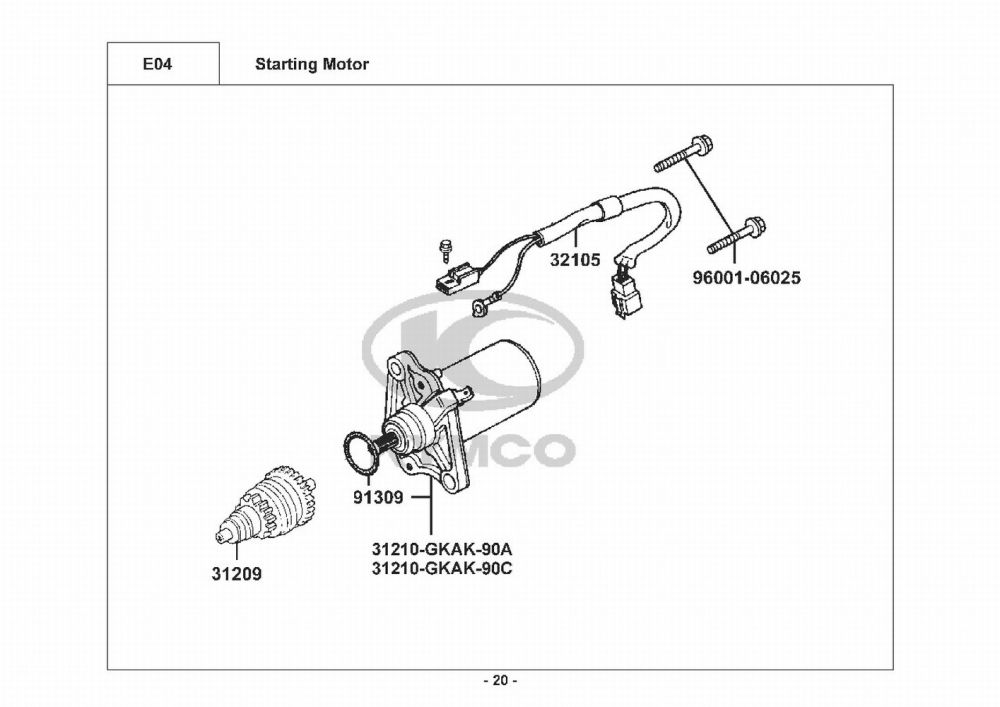 E04

Starting Motor

32105

96001-06025

KYMCO

91309

31210-GKAK-90A
31210-GKAK-90C

31209

- 20 -