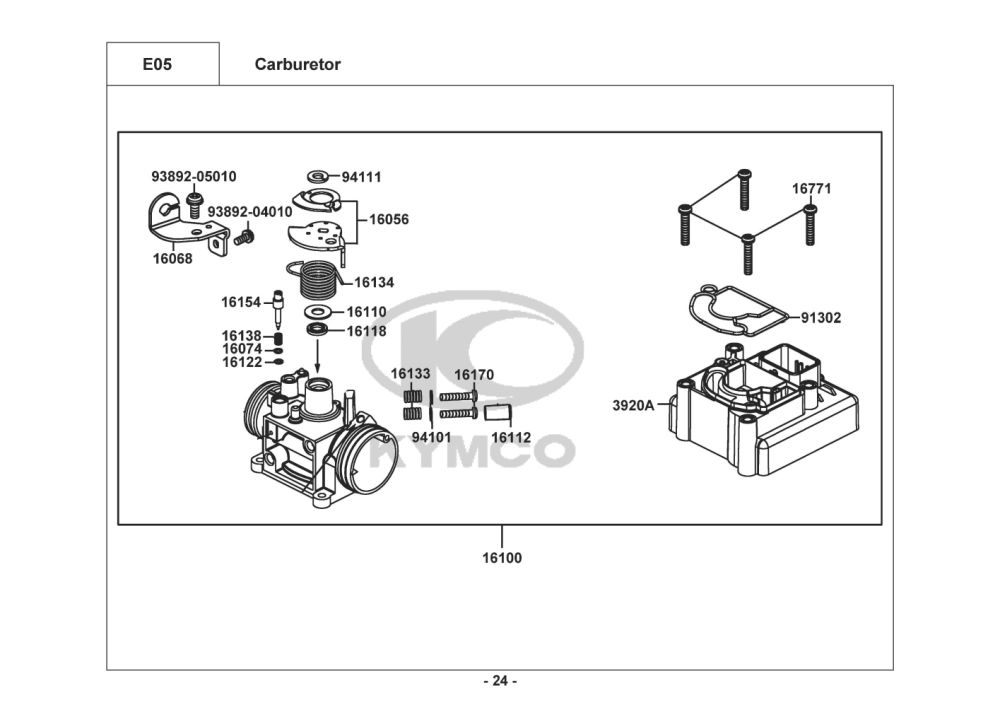 E05

Carburetor

93892-05010
94111
93892-04010
16056
16068
16134
16154
16110
16118
16138
16074
16122
16133
16170
94101
16112
16771
91302
3920A
KYMCO

16100

- 24 -