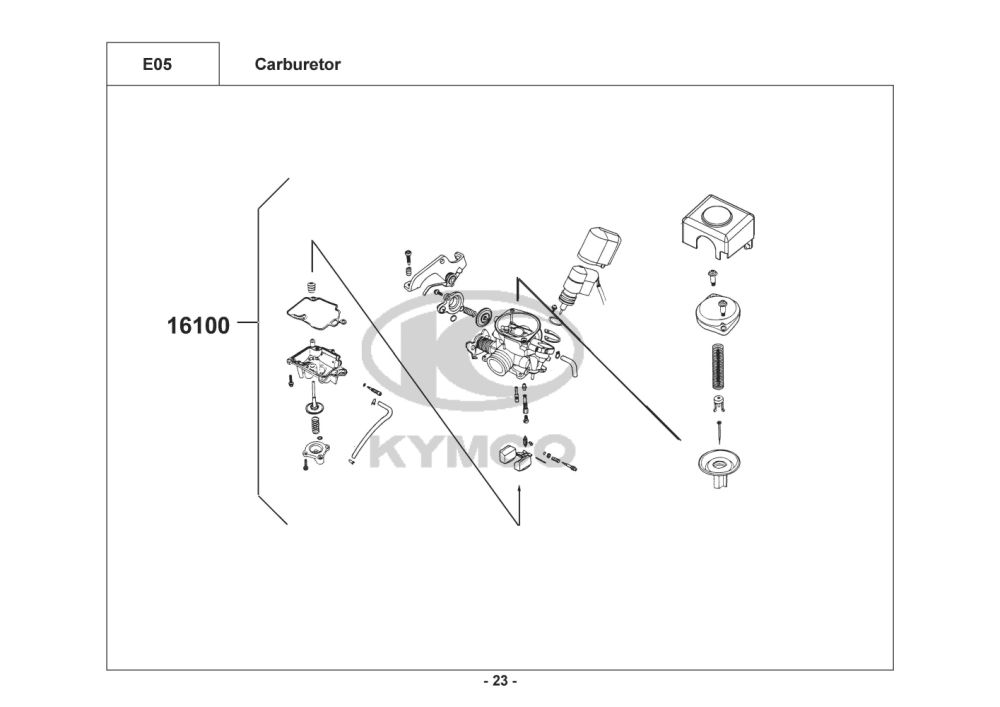 E05

Carburetor

16100

KYMCO

- 23 -