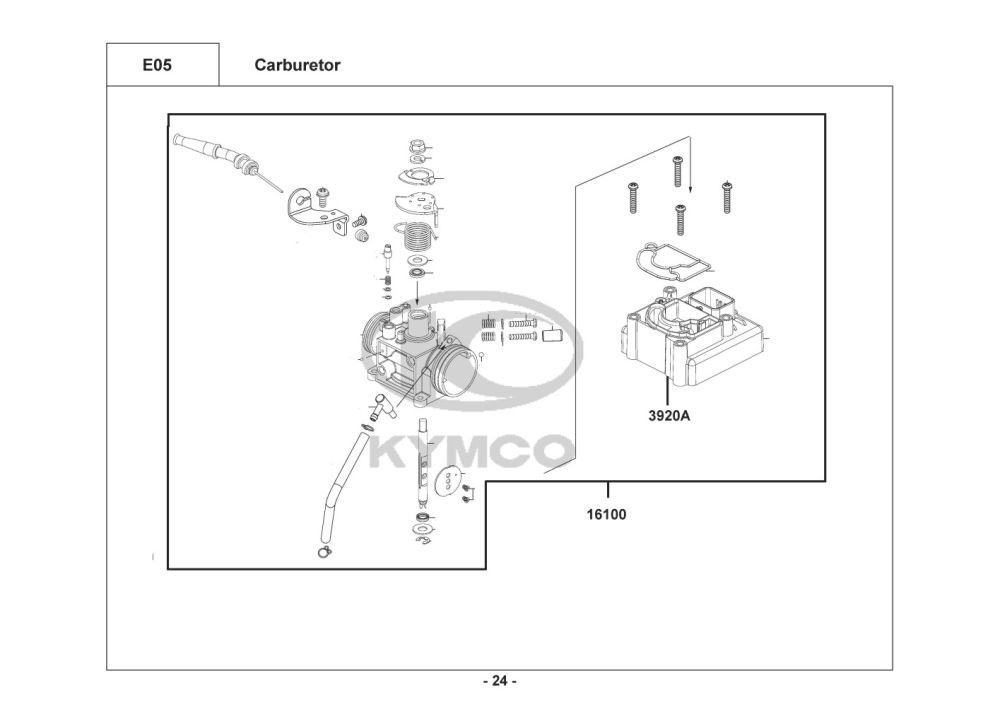 E05

Carburetor

KYMCO

3920A

16100

- 24 -