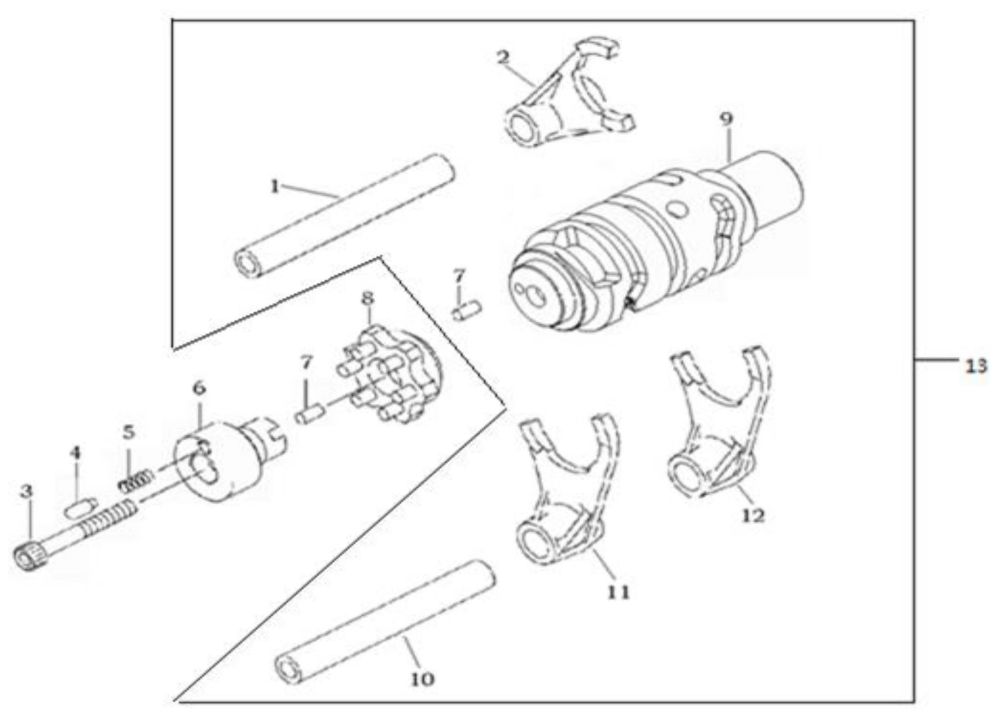 2
9
1
7
8
13
7
6
5
4
3
12
11
10