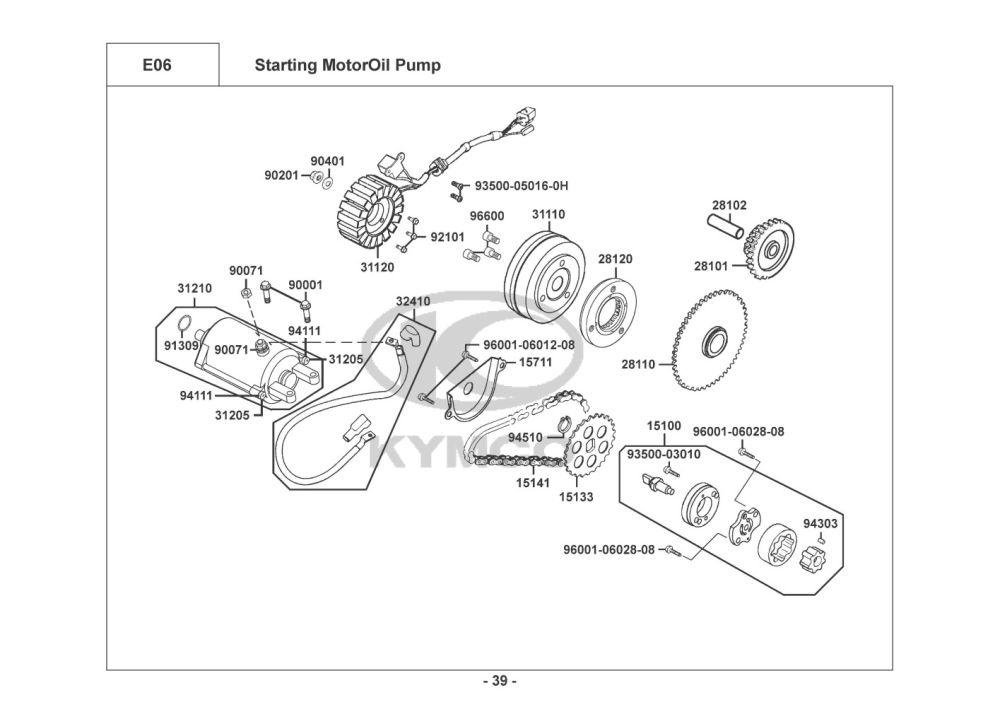 E06

Starting MotorOil Pump

90401
90201
93500-05016-0H
96600
31110
28102
92101
31120
28120
28101
90071
90001
31210
32410
94111
91309
90071
31205
96001-06012-08
15711
28110
94111
31205
94510
15100
96001-06028-08
93500-03010
15141
15133
94303
96001-06028-08

KYMCO

- 39 -