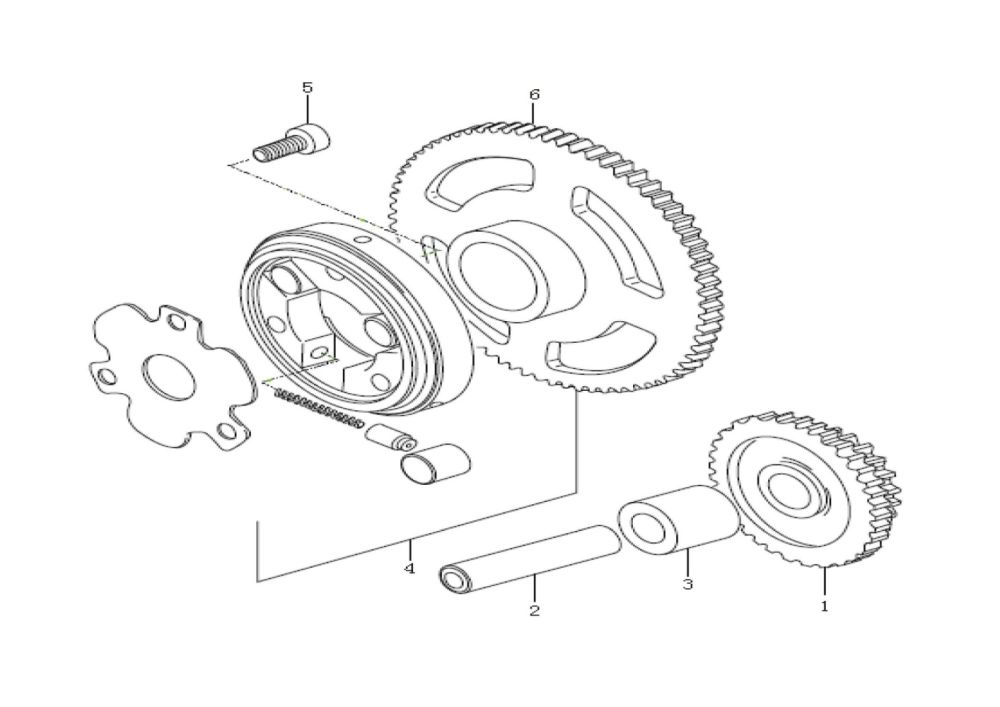 5
6
4
2
3
1