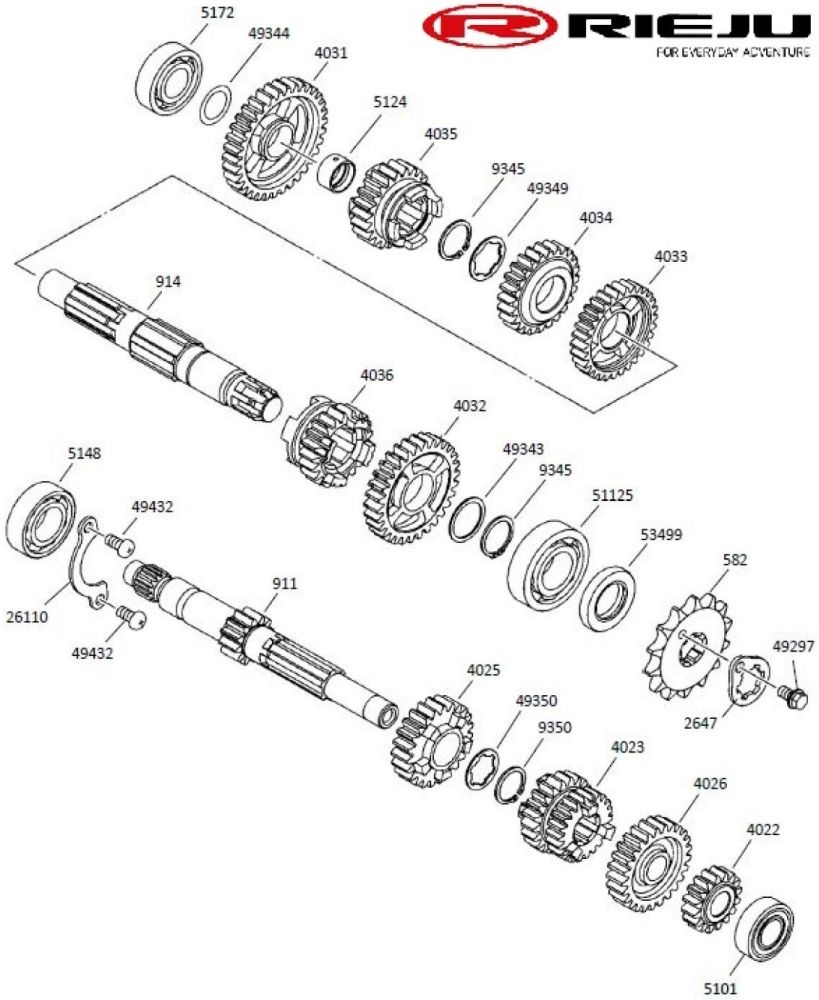 RIEJU
FOR EVERYDAY ADVENTURE

5172
49344
4031
5124
4035
9345
49349
4034
4033
914
4036
4032
49343
9345
51125
53499
582
49297
2647
5148
49432
26110
49432
911
4025
49350
9350
4023
4026
4022
5101