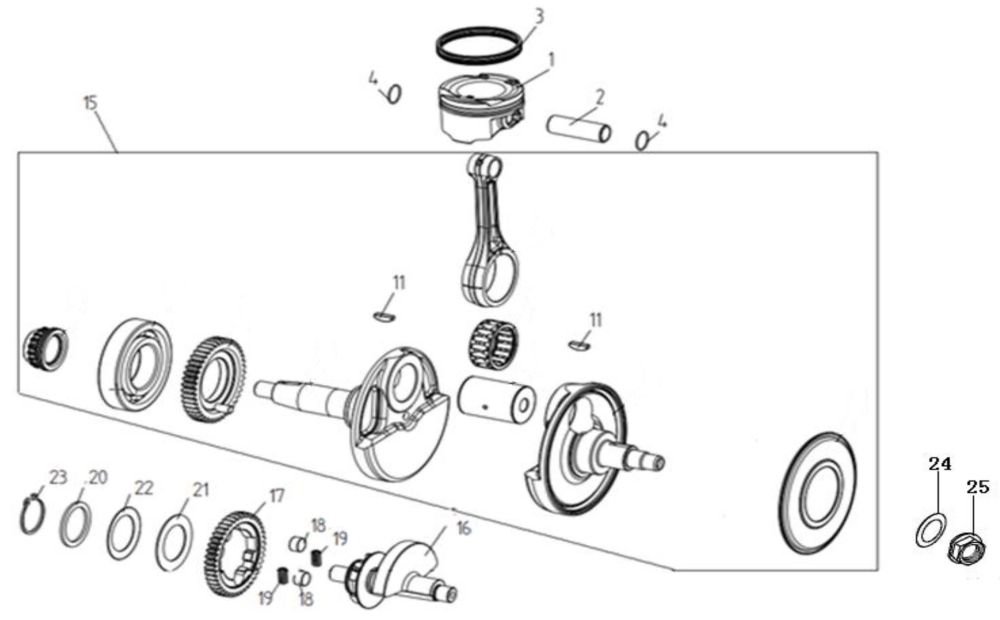 3
1
4
2
4
15
11
11
23
20
22
21
17
18
19
16
19
18
24
25