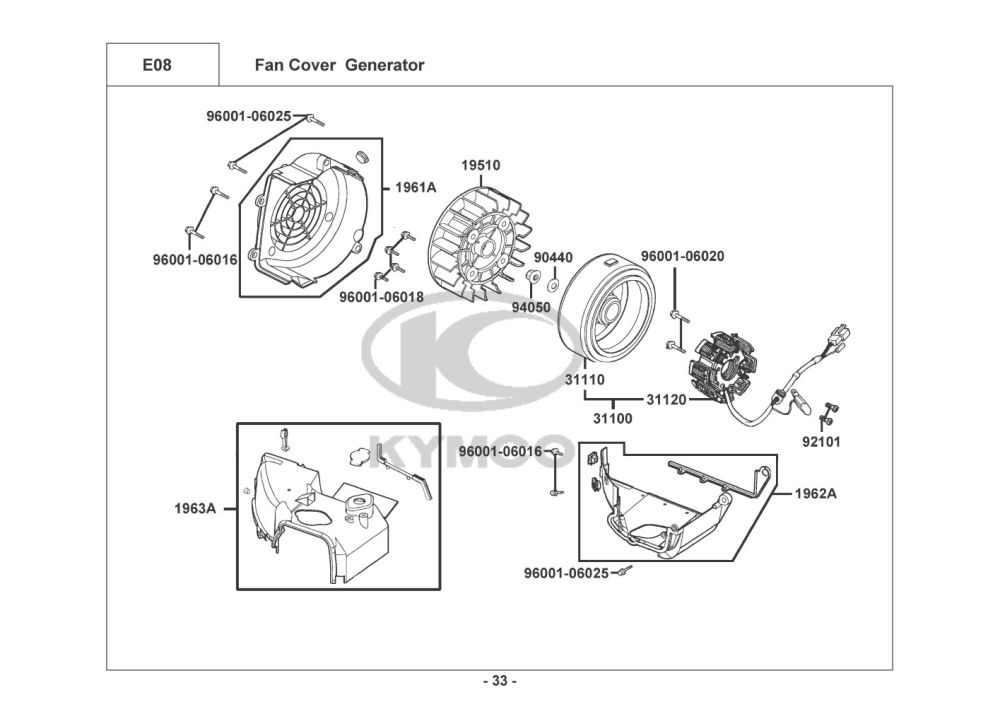 E08

Fan Cover Generator

96001-06025

1961A

96001-06016

19510

96001-06018

90440

94050

96001-06020

31110

31120

31100

92101

KYMCO

96001-06016

1963A

1962A

96001-06025

- 33 -