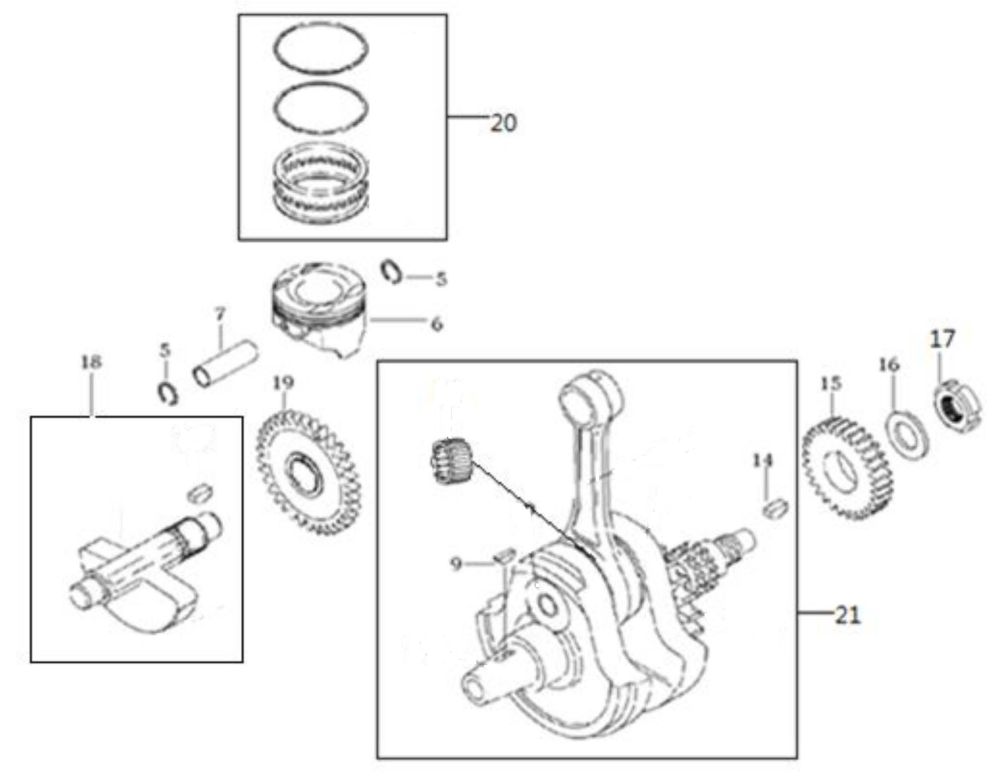 20
5
6
7
5
18
19
17
16
15
14
9
21