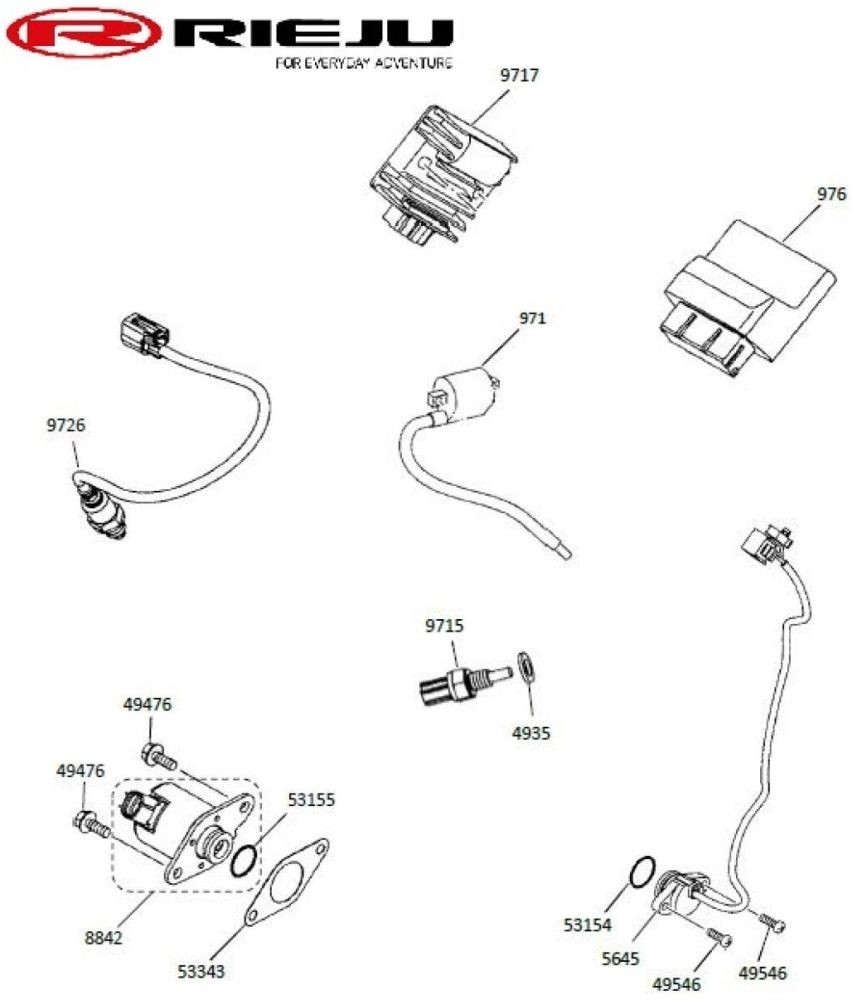 RIEJU
FOR EVERYDAY ADVENTURE

9717

976

971

9726

9715

4935

49476

49476

53155

8842

53343

53154

5645

49546

49546