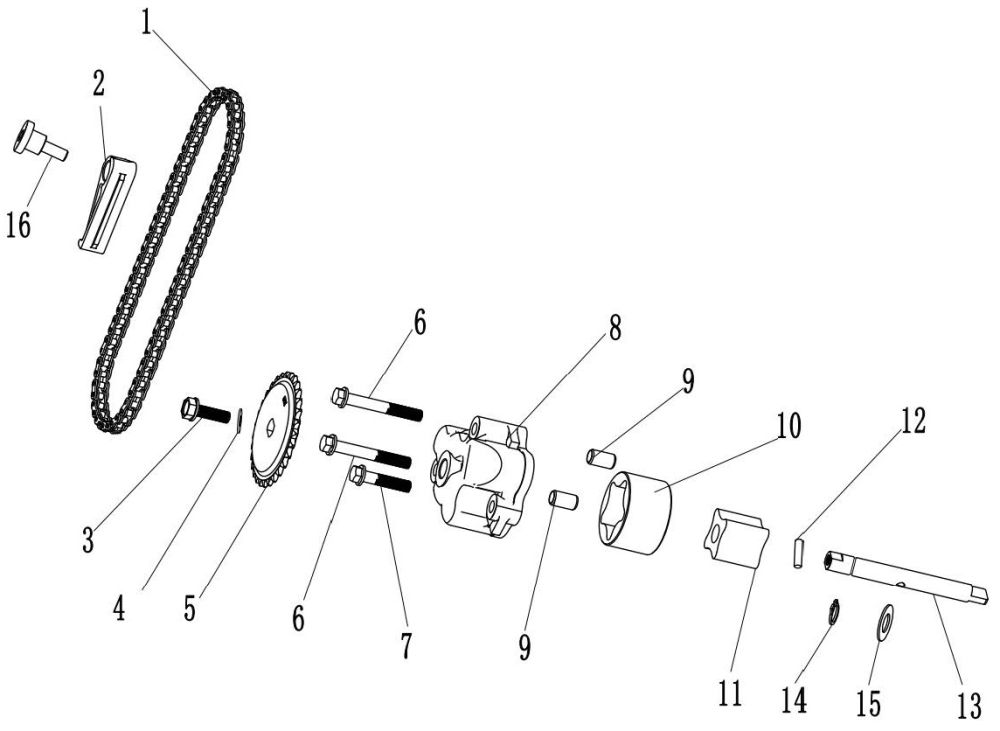 1
2
16
6
8
9
10
12
3
4
5
6
7
9
11
14
15
13