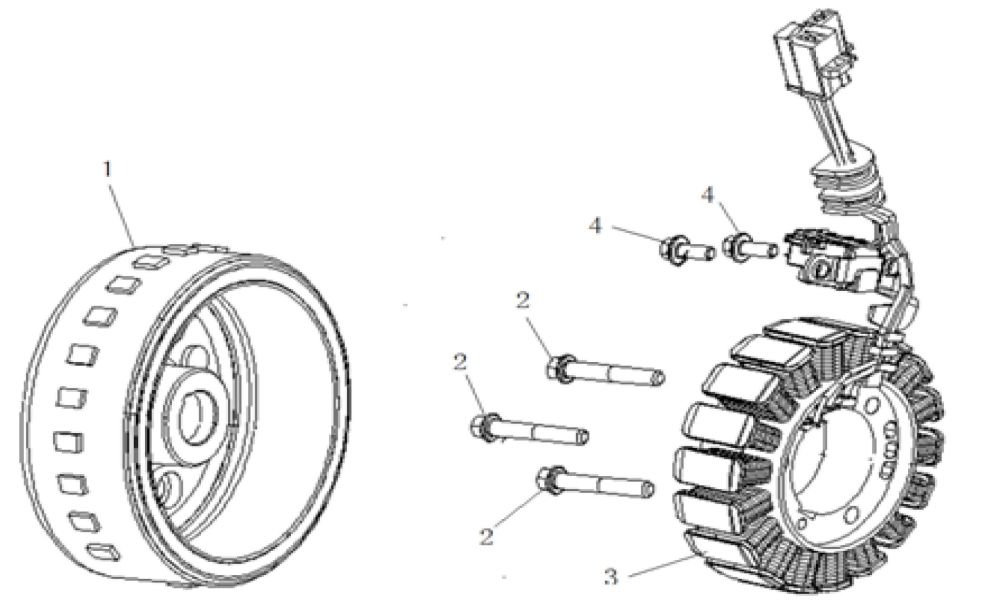 1
4
4
2
2
2
3