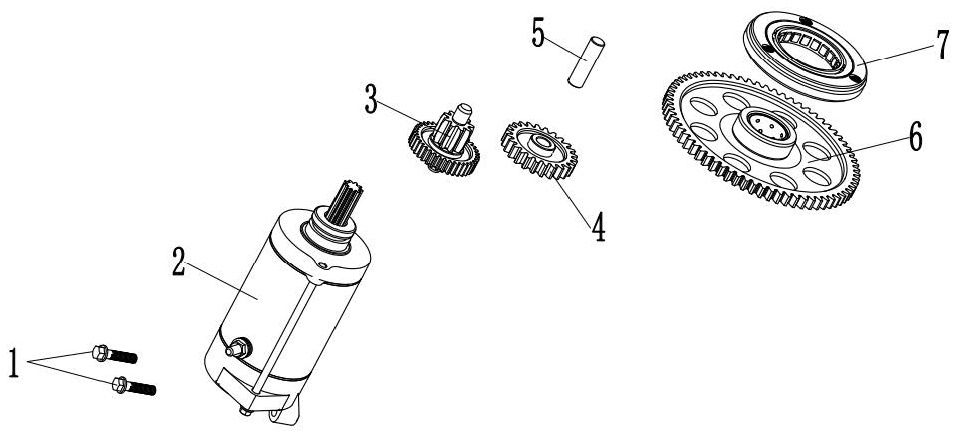 5
7
3
6
4
2
1