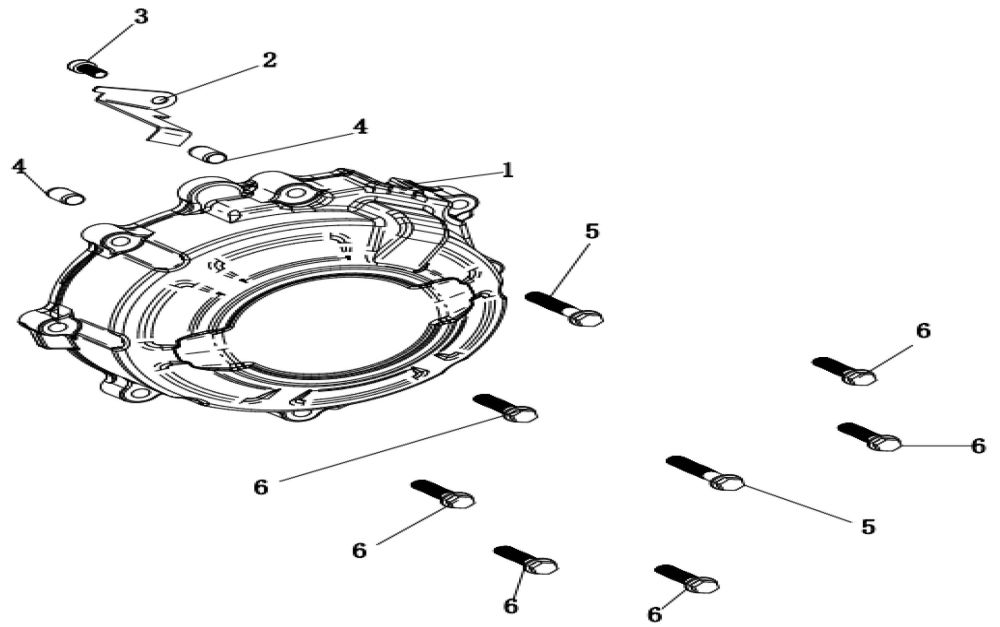 3
2
4
4
1
5
6
6
6
5
6
6
6