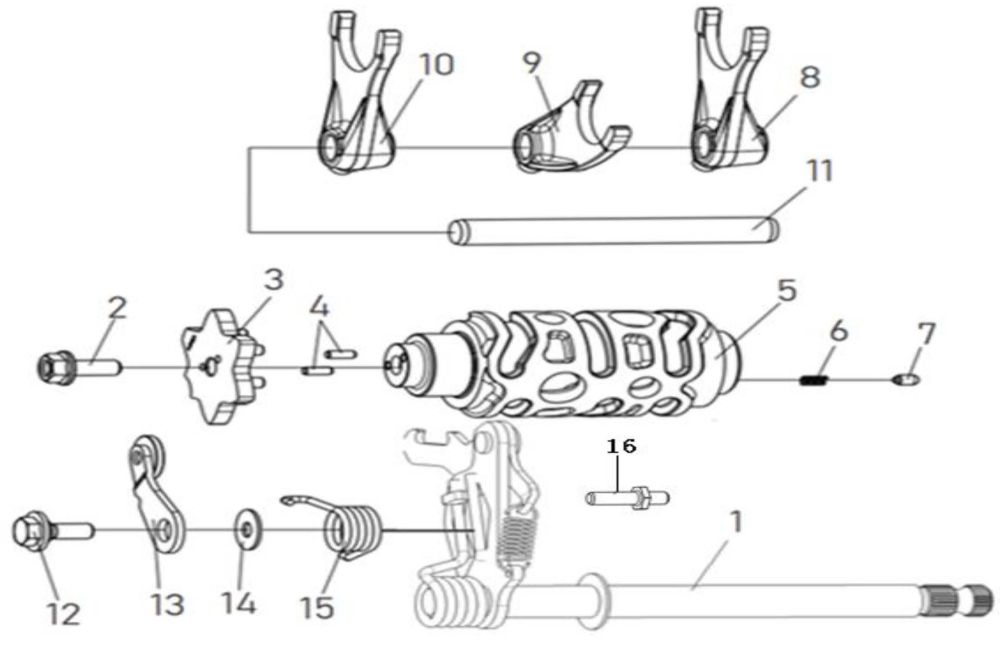 10
9
8
11
2
3
4
5
6
7
16
1
12
13
14
15