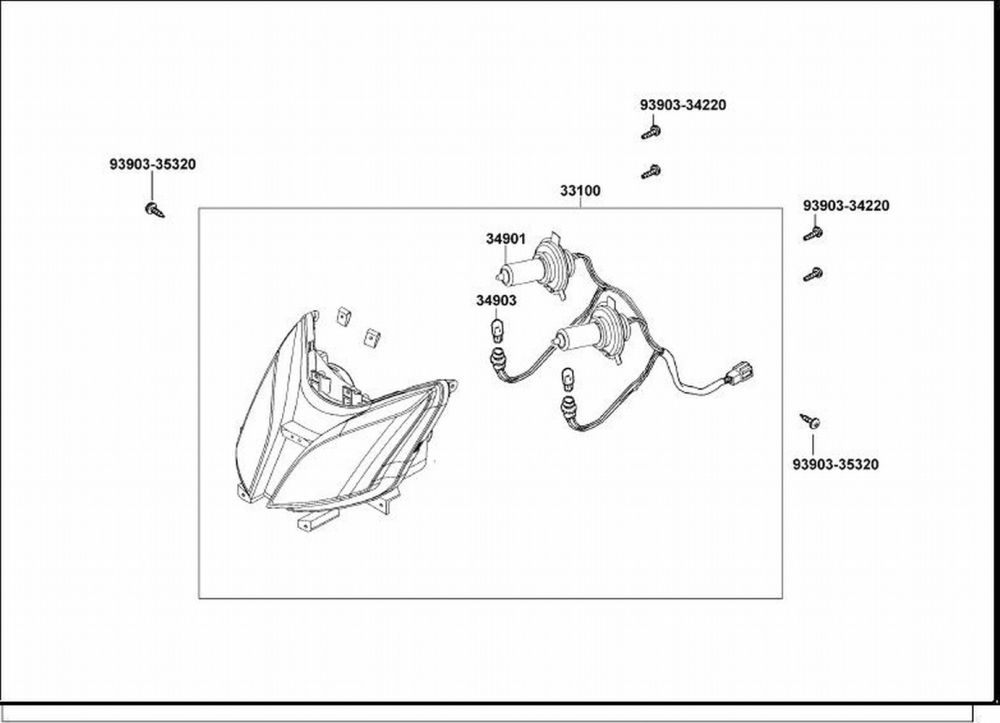 93903-34220

93903-35320

33100

93903-34220

34901

34903

93903-35320