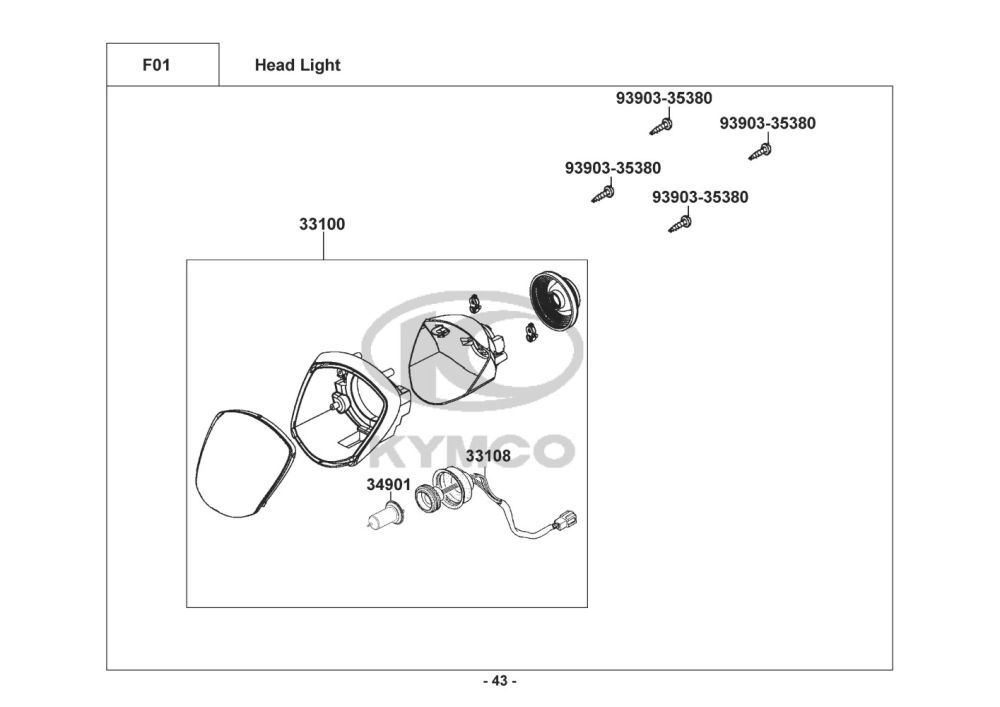 F01

Head Light

93903-35380

93903-35380

93903-35380

93903-35380

33100

KYMCO

33108

34901

- 43 -