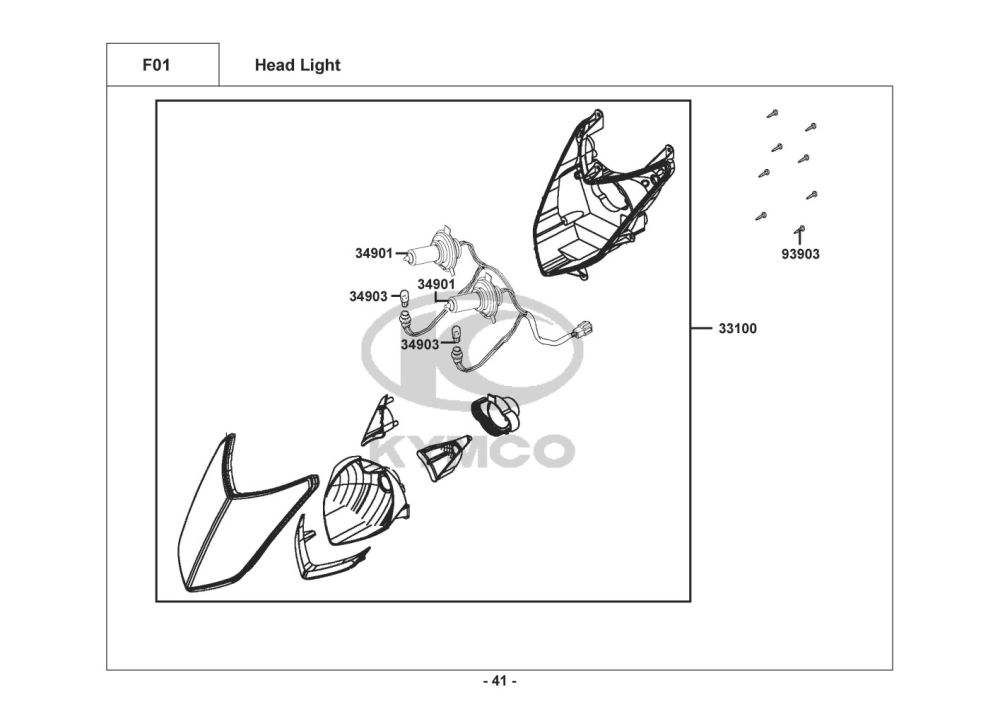 F01

Head Light

34901
34903
34901
34903
93903
33100

KYMCO

- 41 -