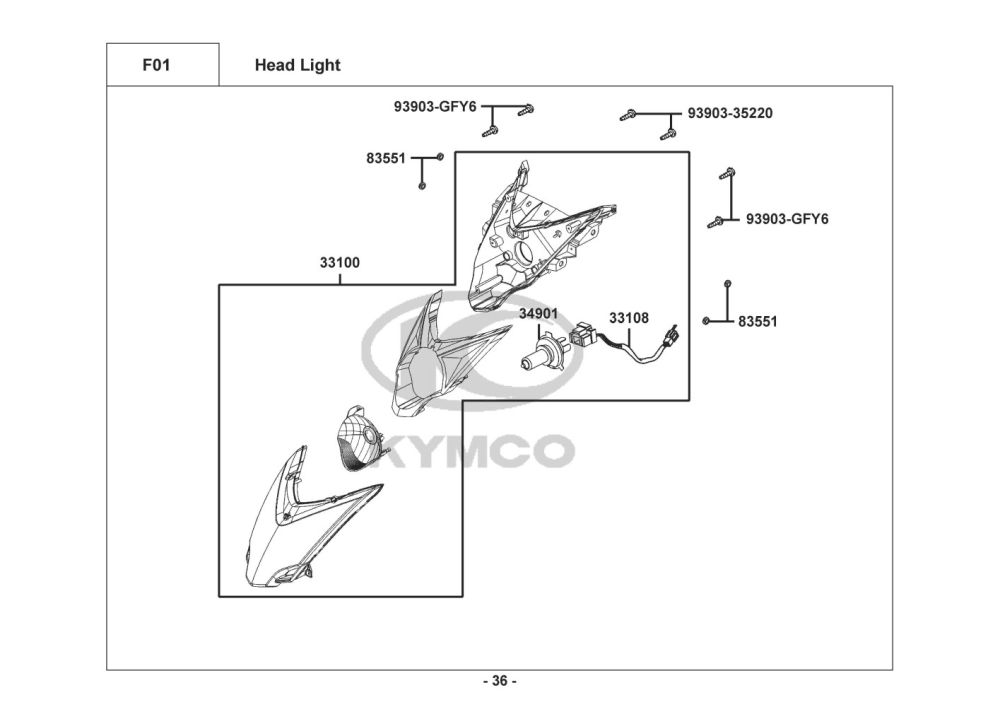 F01

Head Light

93903-GFY6

93903-35220

83551

93903-GFY6

33100

34901

33108

83551

KYMCO

- 36 -