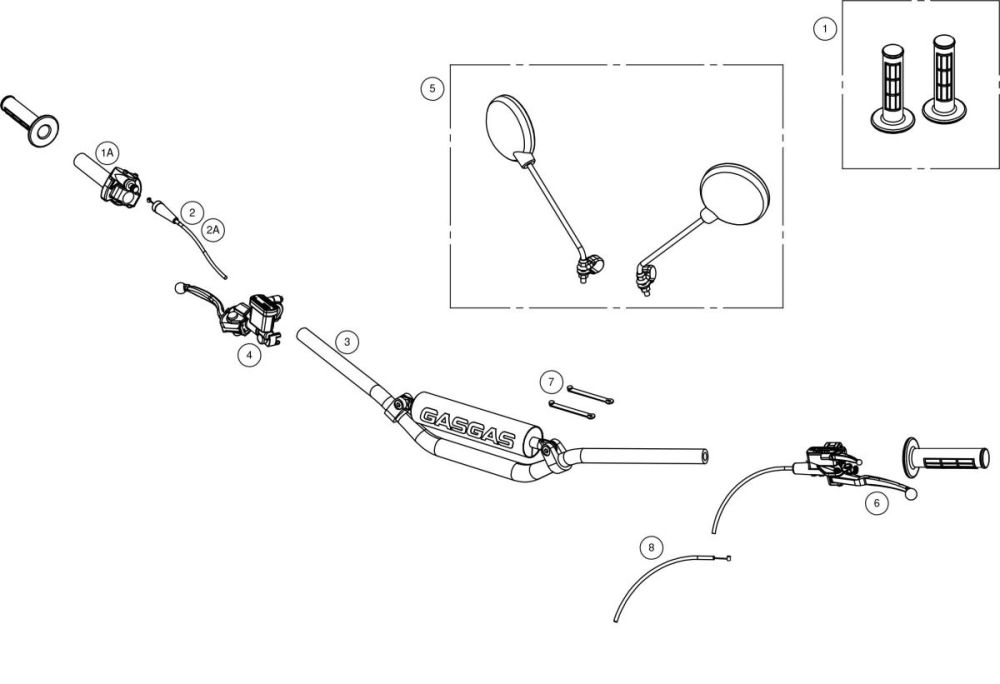 1
5
1A
2
2A
4
3
GASGAS
7
6
8